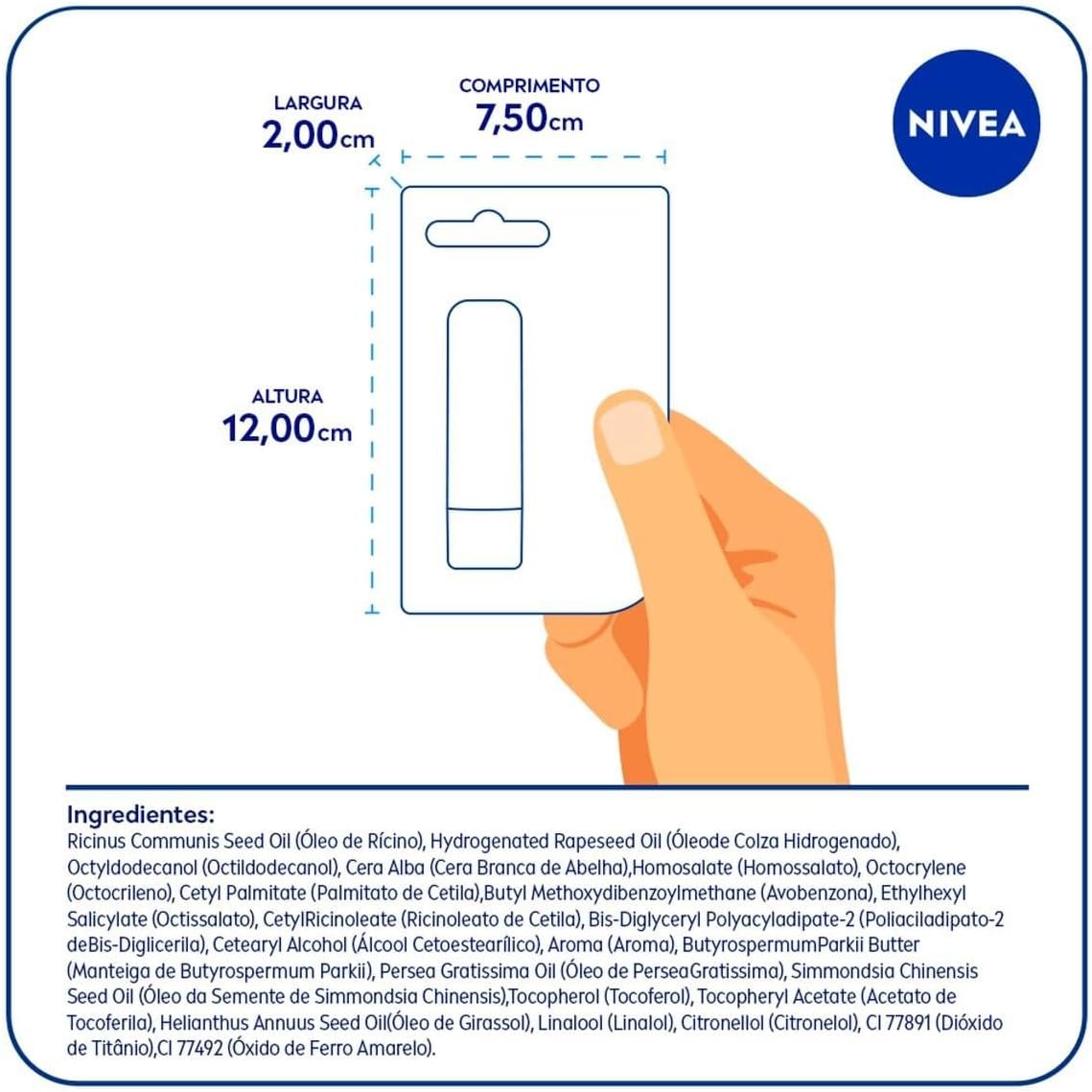 LARGURA
2,00cm

COMPRIMENTO
7,50cm

NIVEA

ALTURA
12,00cm

Ingredientes:
Ricinus Communis Seed Oil (Óleo de Rícino), Hydrogenated Rapeseed Oil (Óleode Colza Hidrogenado), Octyldodecanol (Octildodecanol), Cera Alba (Cera Branca de Abelha),Homosalate (Homossalato), Octocrylene (Octocrileno), Cetyl Palmitate (Palmitato de Cetila),Butyl Methoxydibenzoylmethane (Avobenzona), Ethylhexyl Salicylate (Octissalato), CetylRicinoleate (Ricinoleato de Cetila), Bis-Diglyceryl Polyacyladipate-2 (Poliaciladipato-2 deBis-Diglicerila), Cetearyl Alcohol (Álcool Cetoestearílico), Aroma (Aroma), ButyrospermumParkii Butter (Manteiga de Butyrospermum Parkii), Persea Gratissima Oil (Óleo de PerseaGratissima), Simmondsia Chinensis Seed Oil (Óleo da Semente de Simmondsia Chinensis),Tocopherol (Tocoferol), Tocopheryl Acetate (Acetato de Tocoferila), Helianthus Annuus Seed Oil(Óleo de Girassol), Linalool (Linalol), Citronellol (Citronelol), CI 77891 (Dióxido de Titânio),CI 77492 (Óxido de Ferro Amarelo).