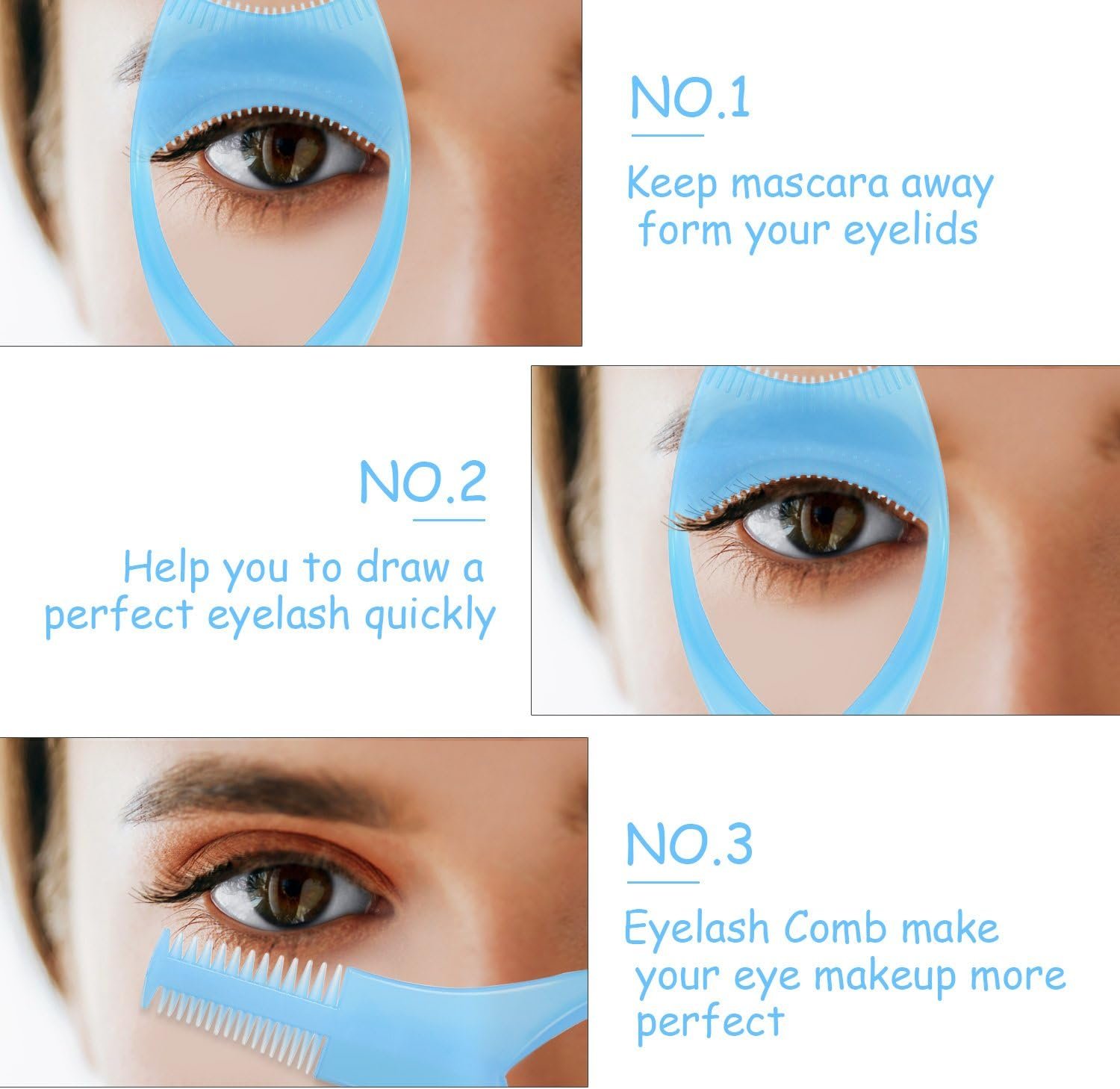 NO.1

Keep mascara away form your eyelids

NO.2

Help you to draw a perfect eyelash quickly

NO.3

Eyelash Comb make your eye makeup more perfect