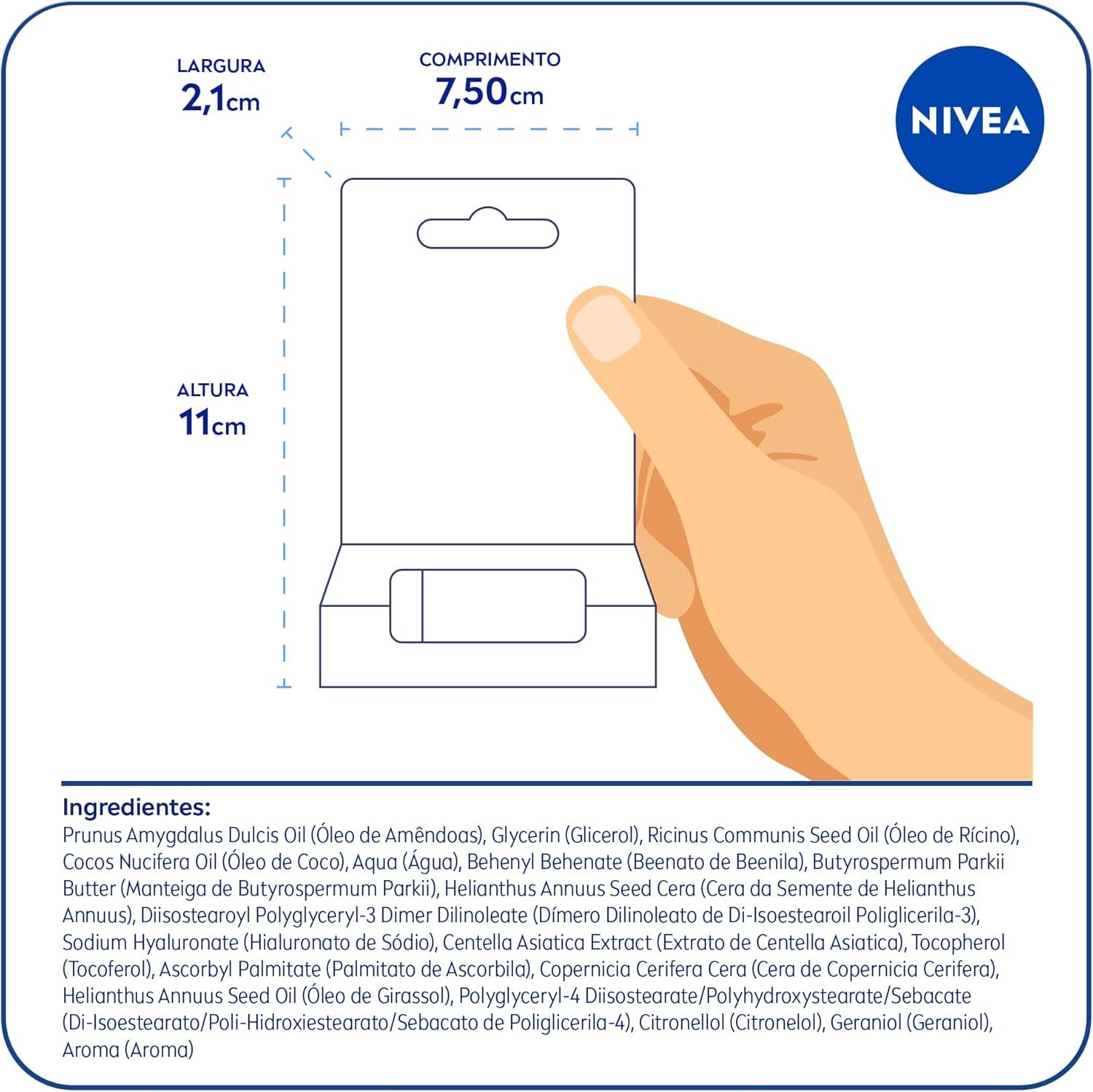 LARGURA
2,1cm

COMPRIMENTO
7,50cm

NIVEA

ALTURA
11cm

Ingredientes:
Prunus Amygdalus Dulcis Oil (Óleo de Amêndoas), Glycerin (Glicerol), Ricinus Communis Seed Oil (Óleo de Rícino), Cocos Nucifera Oil (Óleo de Coco), Aqua (Água), Behenyl Behenate (Beenato de Beenila), Butyrospermum Parkii Butter (Manteiga de Butyrospermum Parkii), Helianthus Annuus Seed Cera (Cera da Semente de Helianthus Annuus), Diisostearoyl Polyglyceryl-3 Dimer Dilinoleate (Dímero Dilinoleato de Di-Isoestearoil Poliglicerila-3), Sodium Hyaluronate (Hialuronato de Sódio), Centella Asiatica Extract (Extrato de Centella Asiatica), Tocopherol (Tocoferol), Ascorbyl Palmitate (Palmitato de Ascorbila), Copernicia Cerifera Cera (Cera de Copernicia Cerifera), Helianthus Annuus Seed Oil (Óleo de Girassol), Polyglyceryl-4 Diisostearate/Polyhydroxystearate/Sebacate (Di-Isoestearato/Poli-Hidroxiestearato/Sebacato de Poliglicerila-4), Citronellol (Citronelol), Geraniol (Geraniol), Aroma (Aroma)