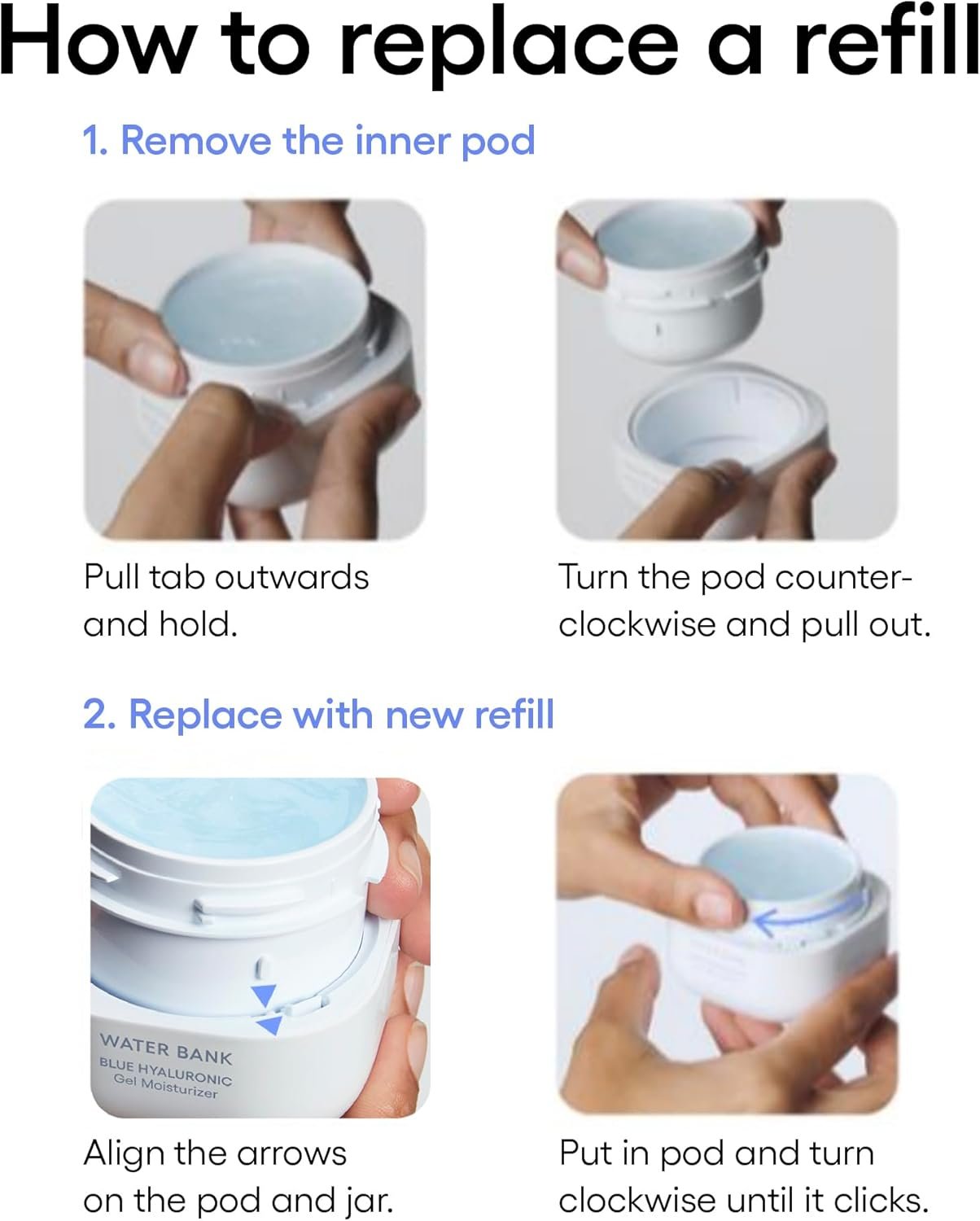 How to replace a refill

1. Remove the inner pod

Pull tab outwards and hold.

Turn the pod counter-clockwise and pull out.

2. Replace with new refill

WATER BANK
BLUE HYALURONIC
Gel Moisturizer

Align the arrows on the pod and jar.

Put in pod and turn clockwise until it clicks.