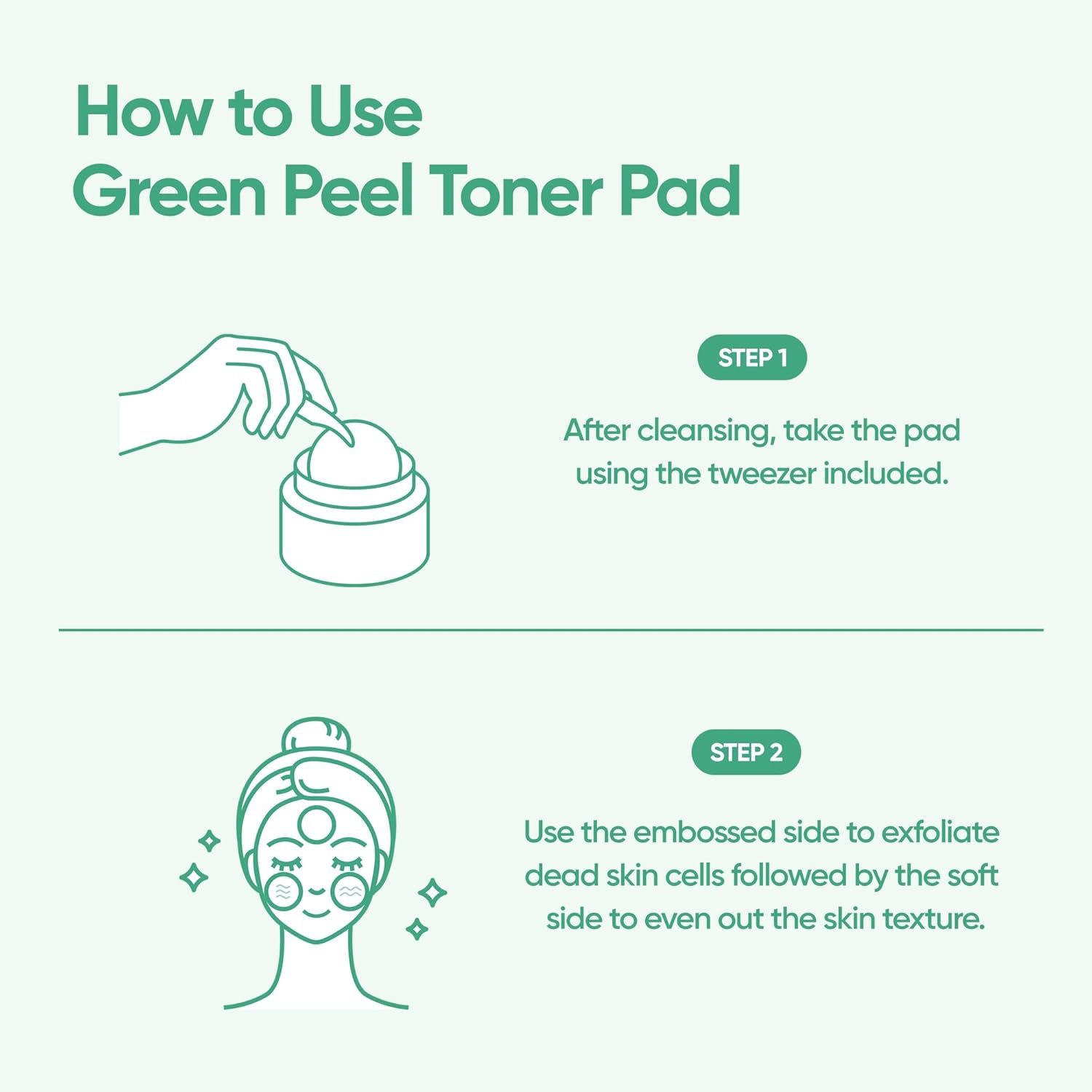 How to Use
Green Peel Toner Pad

STEP 1

After cleansing, take the pad using the tweezer included.

STEP 2

Use the embossed side to exfoliate dead skin cells followed by the soft side to even out the skin texture.