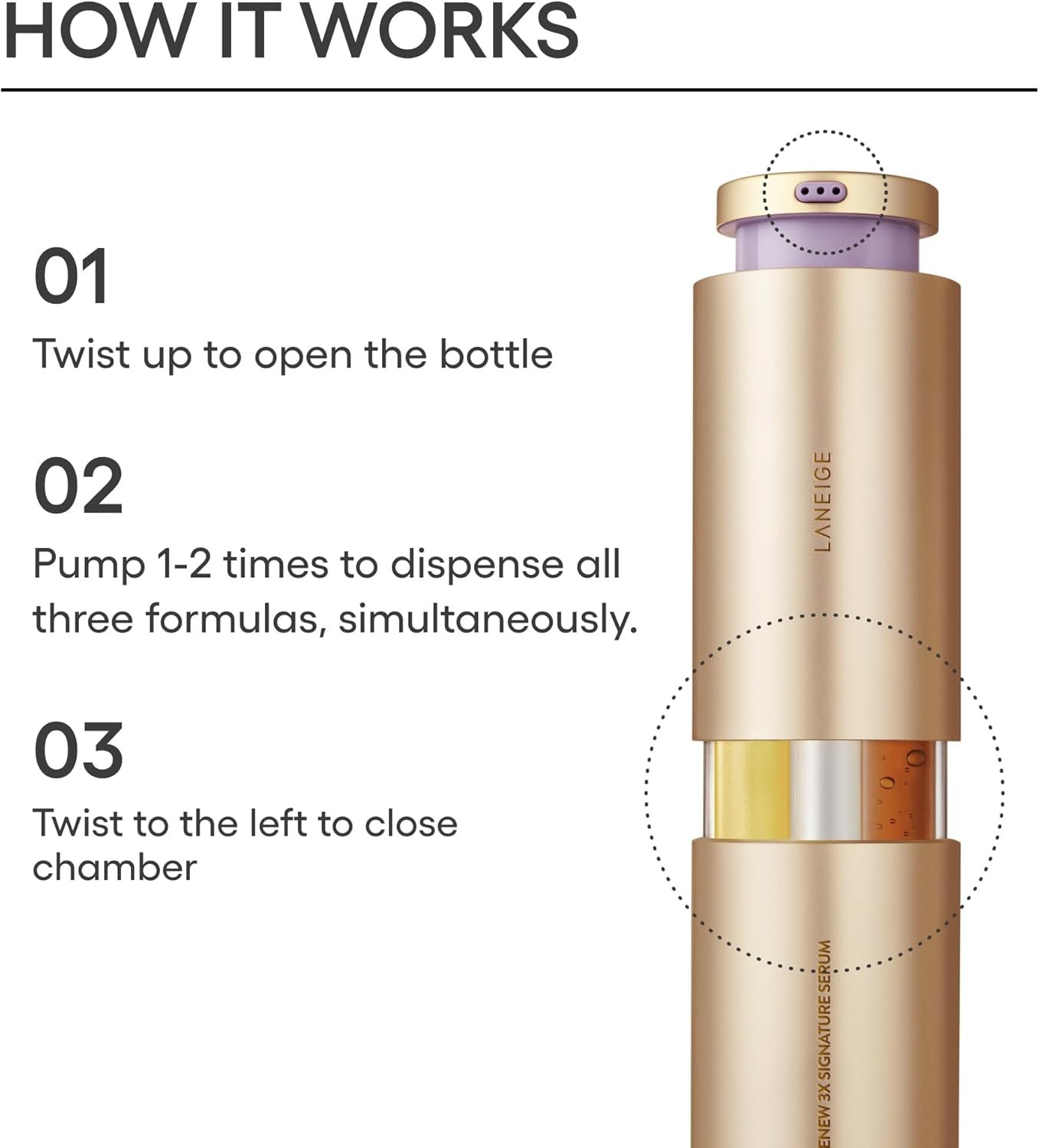 HOW IT WORKS

01

Twist up to open the bottle

02

Pump 1-2 times to dispense all three formulas, simultaneously.

03

Twist to the left to close chamber

LANEIGE

ENEW 3X SIGNATURE SERUM